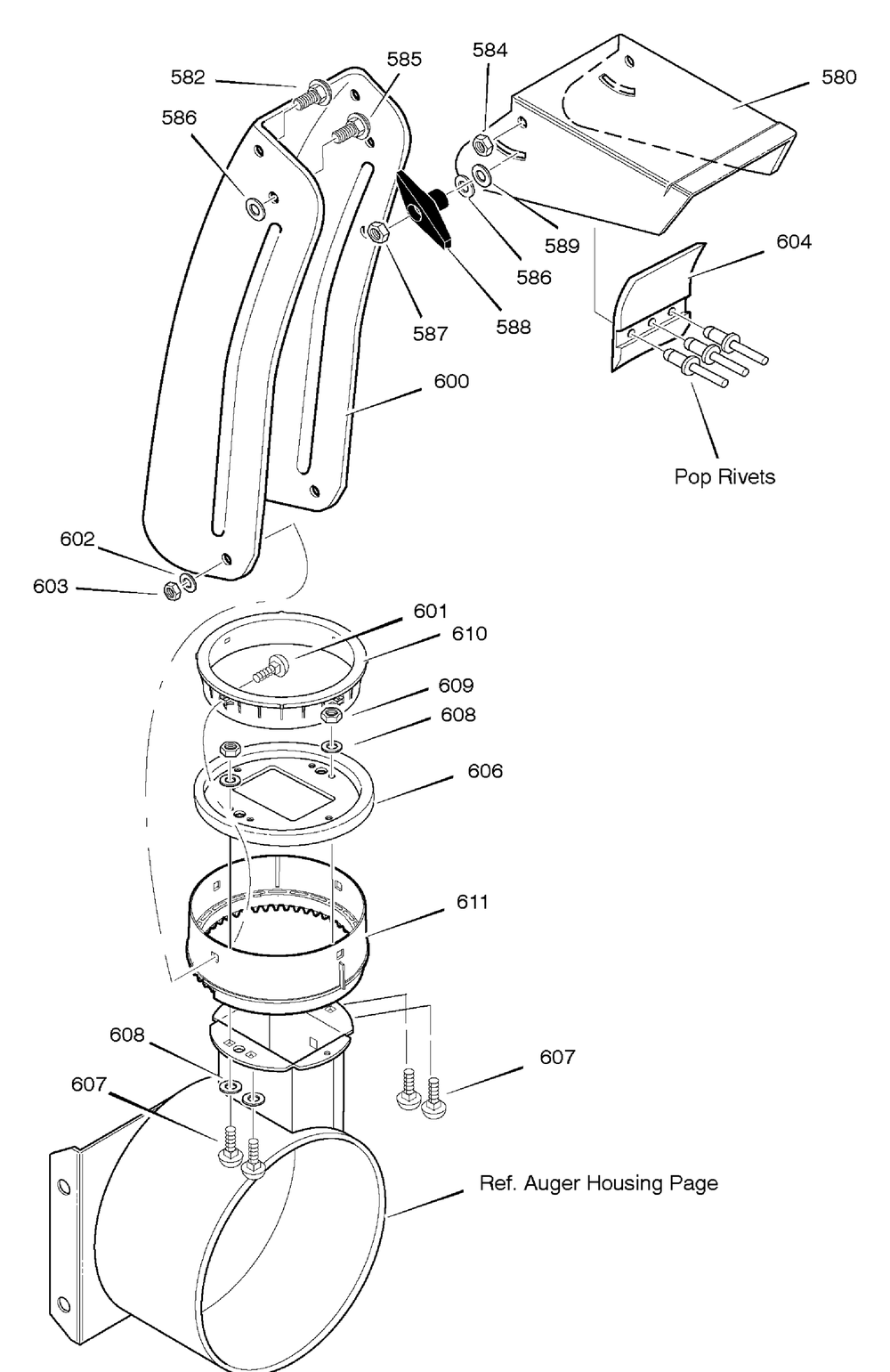 582
585
584
580
586
589
586
604
587
588
600
Pop Rivets
602
603
601
610
609
608
606
611
608
607
607
Ref. Auger Housing Page